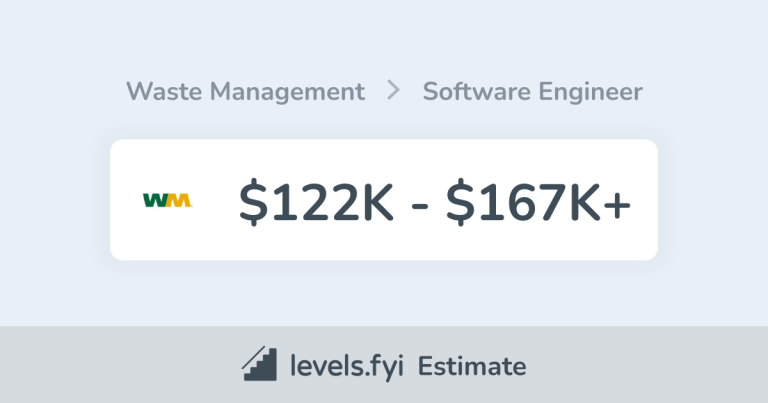 Waste Management > Software Engineer

WM

$122K - $167K+

levels.fyi Estimate