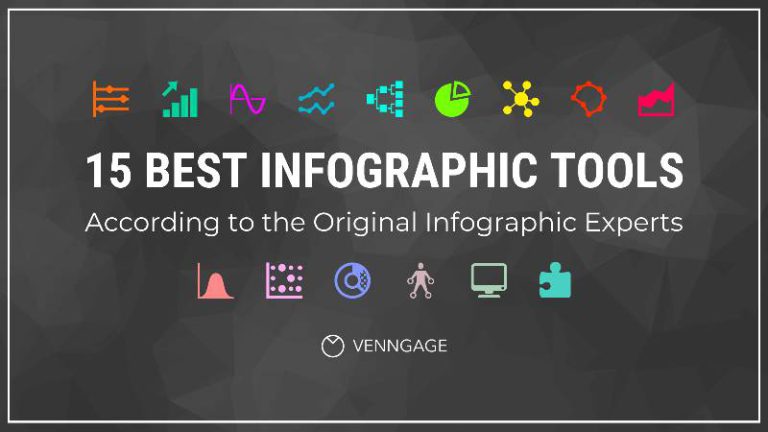 15 BEST INFOGRAPHIC TOOLS

According to the Original Infographic Experts

VENNGAGE