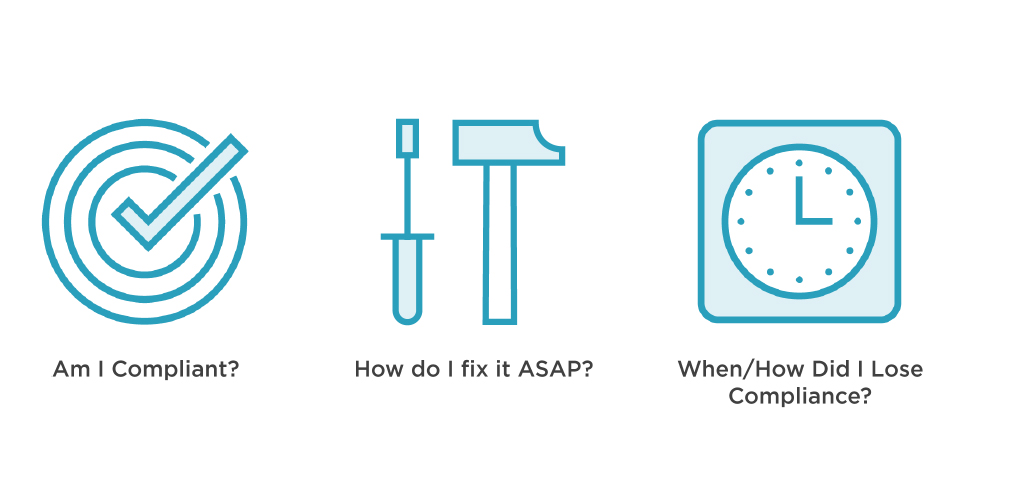 Am I Compliant?

How do I fix it ASAP?

When/How Did I Lose Compliance?