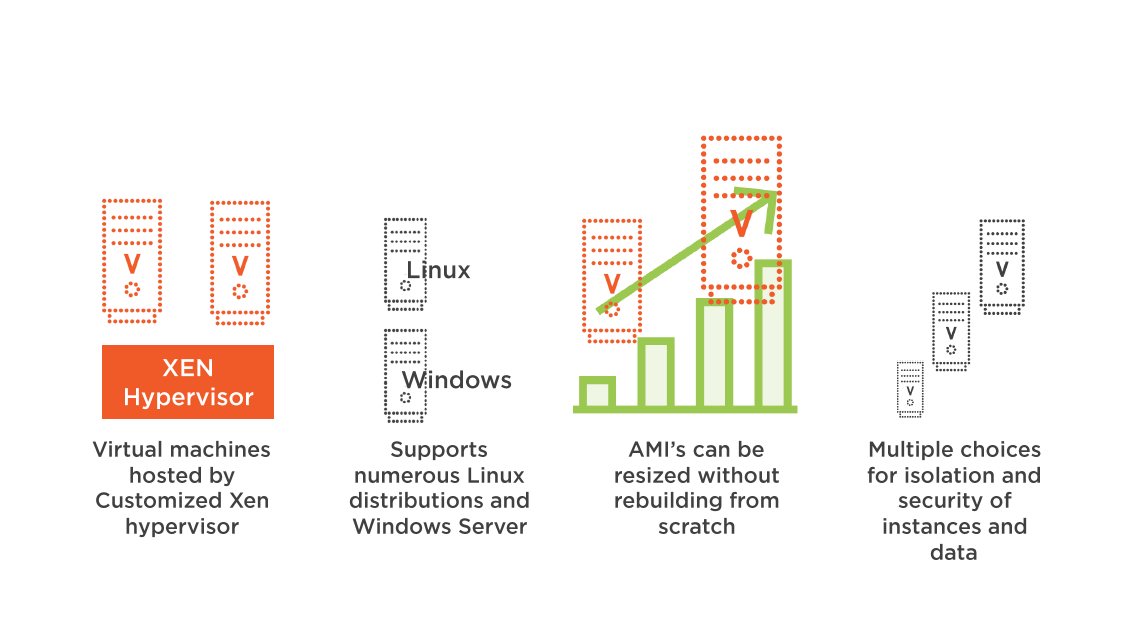 V V

XEN Hypervisor

Virtual machines hosted by Customized Xen hypervisor

Linux

Windows

Supports numerous Linux distributions and Windows Server

V

V

AMI's can be resized without rebuilding from scratch

V

V

V

Multiple choices for isolation and security of instances and data