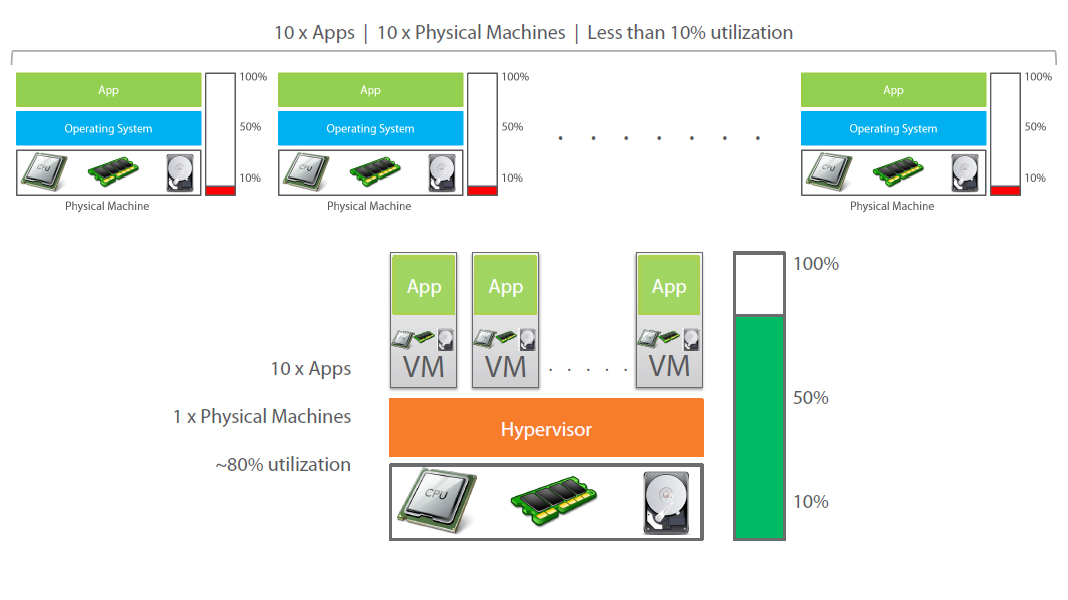 10 x Apps | 10 x Physical Machines | Less than 10% utilization

App
Operating System
CPU
Physical Machine
100%
50%
10%

App
Operating System
CPU
Physical Machine
100%
50%
10%

. . . . . . .

App
Operating System
CPU
Physical Machine
100%
50%
10%

App
VM
App
VM
. . . . .
App
VM

10 x Apps
1 x Physical Machines
~80% utilization

Hypervisor
CPU

100%
50%
10%