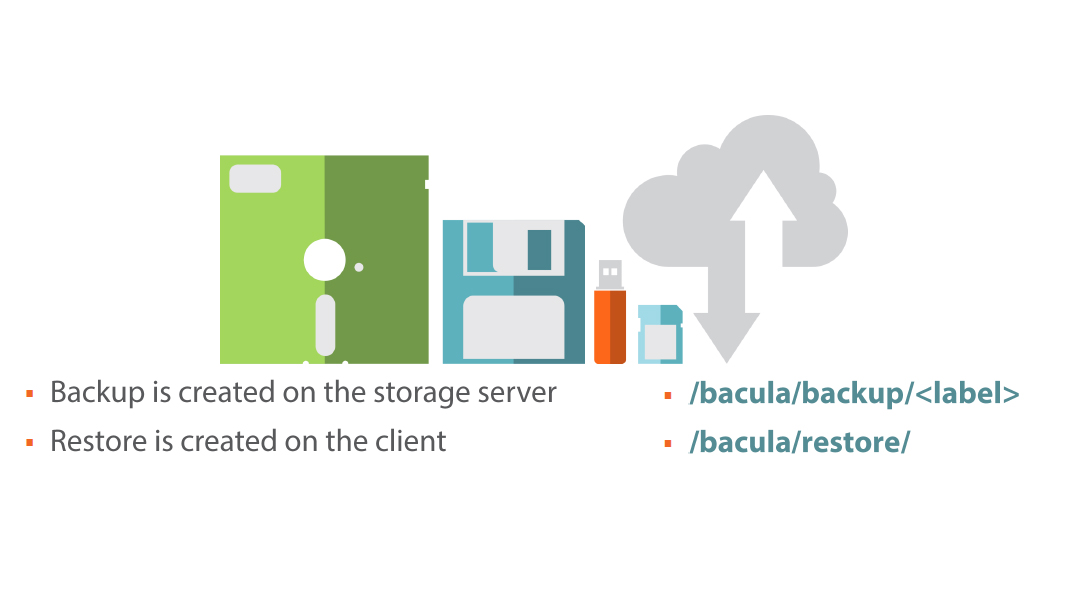 ▪ Backup is created on the storage server
▪ Restore is created on the client

▪ /bacula/backup/<label>
▪ /bacula/restore/